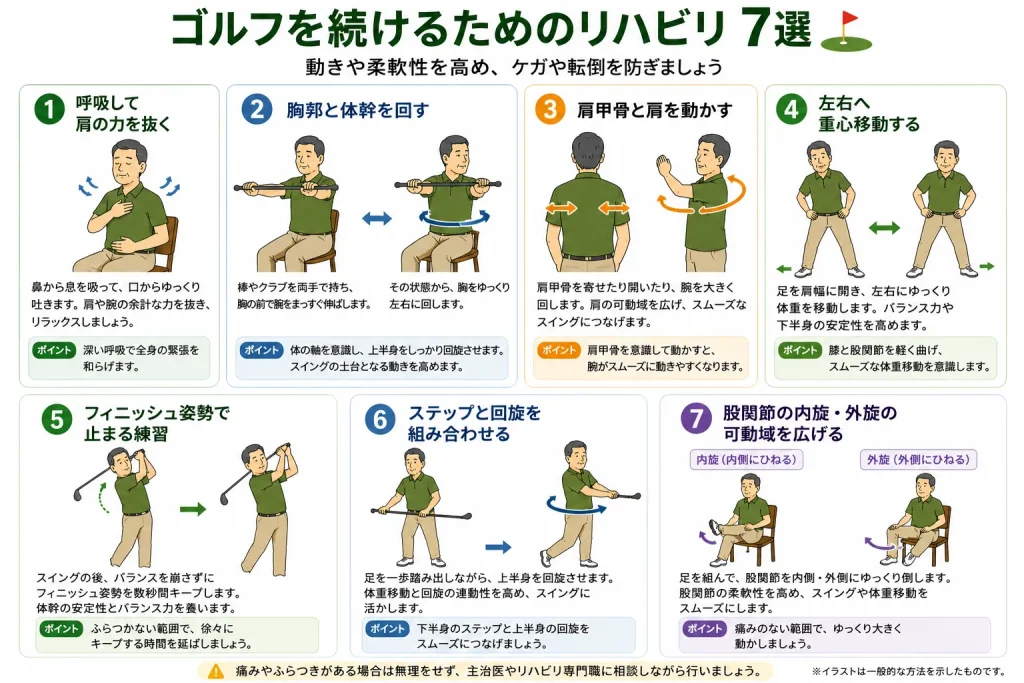 ゴルフを続けるためのリハビリ 7選

動きや柔軟性を高め、ケガや転倒を防ぎましょう

1 呼吸して肩の力を抜く

鼻から息を吸って、口からゆっくり吐きます。肩や腕の余計な力を抜き、リラックスしましょう。

ポイント 深い呼吸で全身の緊張を和らげます。

2 胸郭と体幹を回す

棒やクラブを両手で持ち、胸の前で腕をまっすぐ伸ばします。

その状態から、胸をゆっくり左右に回します。

ポイント 体の軸を意識し、上半身をしっかり回旋させます。スイングの土台となる動きを高めます。

3 肩甲骨と肩を動かす

肩甲骨を寄せたり開いたり、腕を大きく回します。肩の可動域を広げ、スムーズなスイングにつなげます。

ポイント 肩甲骨を意識して動かすと、腕がスムーズに動きやすくなります。

4 左右へ重心移動する

足を肩幅に開き、左右にゆっくり体重を移動します。バランス力や下半身の安定性を高めます。

ポイント 膝と股関節を軽く曲げ、スムーズな体重移動を意識します。

5 フィニッシュ姿勢で止まる練習

スイングの後、バランスを崩さずにフィニッシュ姿勢を数秒間キープします。体幹の安定性とバランス力を養います。

ポイント ふらつかない範囲で、徐々にキープする時間を延ばしましょう。

6 ステップと回旋を組み合わせる

足を一歩踏み出しながら、上半身を回旋させます。体重移動と回旋の連動性を高め、スイングに活かします。

ポイント 下半身のステップと上半身の回旋をスムーズにつなげましょう。

7 股関節の内旋・外旋の可動域を広げる

内旋（内側にひねる）

外旋（外側にひねる）

足を組んで、股関節を内側・外側にゆっくり倒します。股関節の柔軟性を高め、スイングや体重移動をスムーズにします。

ポイント 痛みのない範囲で、ゆっくり大きく動かしましょう。

痛みやふらつきがある場合は無理をせず、主治医やリハビリ専門職に相談しながら行いましょう。

※イラストは一般的な方法を示したものです。