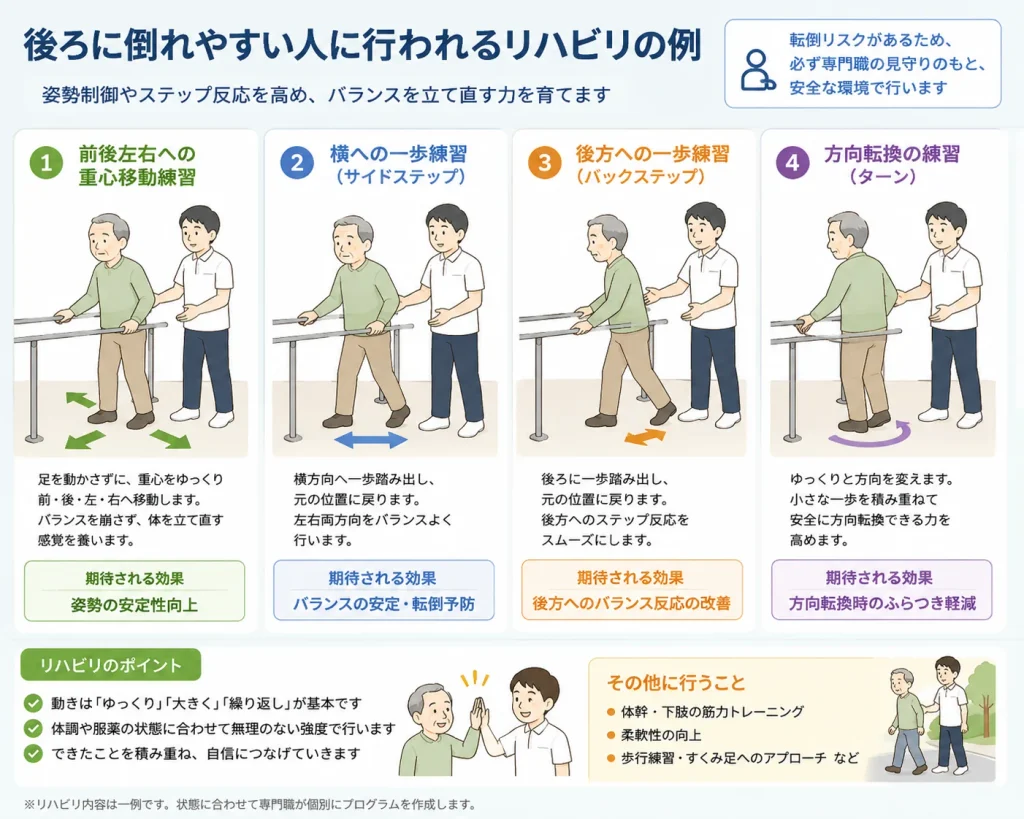 後ろに倒れやすい人に行われるリハビリの例

姿勢制御やステップ反応を高め、バランスを立て直す力を育てます

転倒リスクがあるため、必ず専門職の見守りのもと、安全な環境で行います

1 前後左右への重心移動練習

足を動かさずに、重心をゆっくり前・後・左・右へ移動します。バランスを崩さず、体を立て直す感覚を養います。

期待される効果
姿勢の安定性向上

2 横への一歩練習（サイドステップ）

横方向へ一歩踏み出し、元の位置に戻ります。左右両方向をバランスよく行います。

期待される効果
バランスの安定・転倒予防

3 後方への一歩練習（バックステップ）

後ろに一歩踏み出し、元の位置に戻ります。後方へのステップ反応をスムーズにします。

期待される効果
後方へのバランス反応の改善

4 方向転換の練習（ターン）

ゆっくりと方向を変えます。小さな一歩を積み重ねて安全に方向転換できる力を高めます。

期待される効果
方向転換時のふらつき軽減

リハビリのポイント
動きは「ゆっくり」「大きく」「繰り返し」が基本です
体調や服薬の状態に合わせて無理のない強度で行います
できたことを積み重ね、自信につなげていきます

その他に行うこと
体幹・下肢の筋力トレーニング
柔軟性の向上
歩行練習・すくみ足へのアプローチ など

※リハビリ内容は一例です。状態に合わせて専門職が個別にプログラムを作成します。