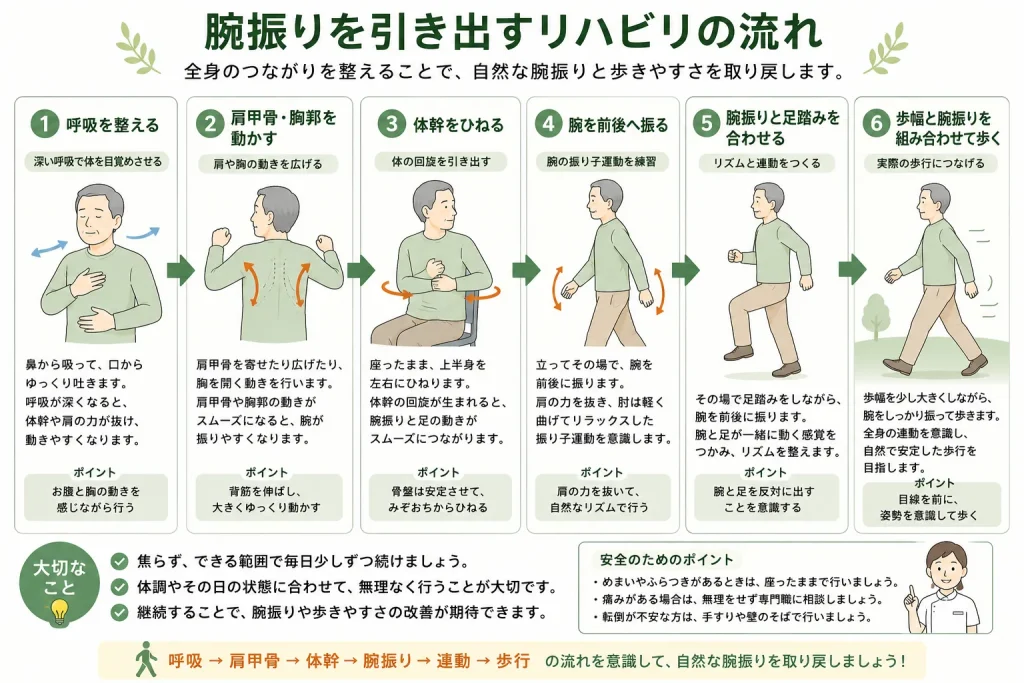 腕振りを引き出すリハビリの流れ

全身のつながりを整えることで、自然な腕振りと歩きやすさを取り戻します。

1 呼吸を整える
深い呼吸で体を目覚めさせる
鼻から吸って、口からゆっくり吐きます。呼吸が深くなると、体幹や肩の力が抜け、動きやすくなります。
ポイント
お腹と胸の動きを感じながら行う

2 肩甲骨・胸郭を動かす
肩や胸の動きを広げる
肩甲骨を寄せたり広げたり、胸を開く動きを行います。肩甲骨や胸郭の動きがスムーズになると、腕が振りやすくなります。
ポイント
背筋を伸ばし、大きくゆっくり動かす

3 体幹をひねる
体の回旋を引き出す
座ったまま、上半身を左右にひねります。体幹の回旋が生まれると、腕振りと足の動きがスムーズにつながります。
ポイント
骨盤は安定させて、みぞおちからひねる

4 腕を前後へ振る
腕の振り子運動を練習
立ってその場で、腕を前後に振ります。肩の力を抜き、肘は軽く曲げてリラックスした振り子運動を意識します。
ポイント
肩の力を抜いて、自然なリズムで行う

5 腕振りと足踏みを合わせる
リズムと連動をつくる
その場で足踏みをしながら、腕を前後に振ります。腕と足が一緒に動く感覚をつかみ、リズムを整えます。
ポイント
腕と足を反対に出すことを意識する

6 歩幅と腕振りを組み合わせて歩く
実際の歩行につなげる
歩幅を少し大きくしながら、腕をしっかり振って歩きます。全身の連動を意識し、自然で安定した歩行を目指します。
ポイント
目線を前に、姿勢を意識して歩く

大切なこと
焦らず、できる範囲で毎日少しずつ続けましょう。
体調やその日の状態に合わせて、無理なく行うことが大切です。
継続することで、腕振りや歩きやすさの改善が期待できます。

安全のためのポイント
・めまいやふらつきがあるときは、座ったままで行いましょう。
・痛みがある場合は、無理をせず専門職に相談しましょう。
・転倒が不安な方は、手すりや壁のそばで行いましょう。

呼吸 → 肩甲骨 → 体幹 → 腕振り → 連動 → 歩行 の流れを意識して、自然な腕振りを取り戻しましょう!